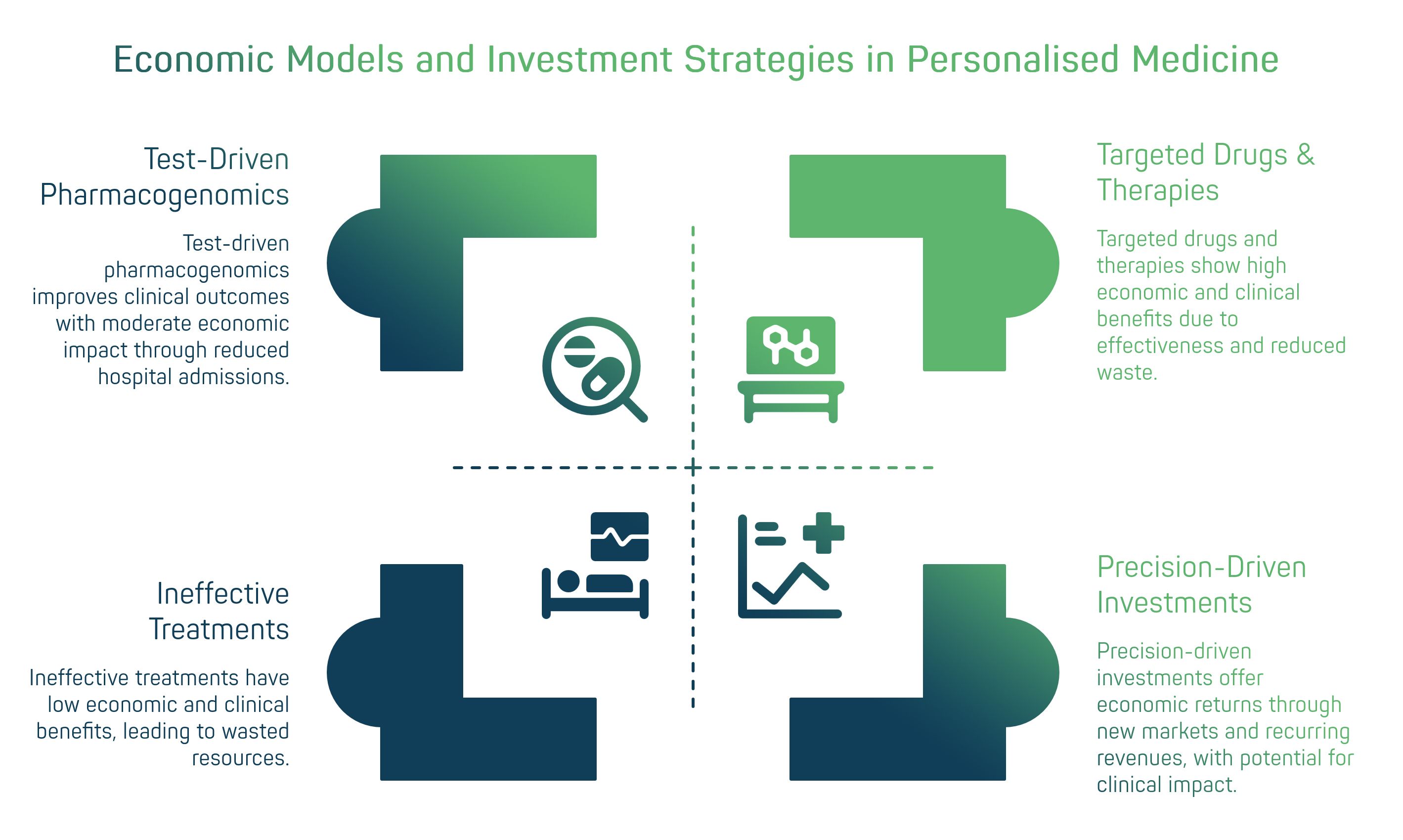 Economic Models and Investment Strategies in Personalised Medicine

Test-Driven Pharmacogenomics

Test-driven pharmacogenomics improves clinical outcomes with moderate economic impact through reduced hospital admissions.

Targeted Drugs & Therapies

Targeted drugs and therapies show high economic and clinical benefits due to effectiveness and reduced waste.

Ineffective Treatments

Ineffective treatments have low economic and clinical benefits, leading to wasted resources.

Precision-Driven Investments

Precision-driven investments offer economic returns through new markets and recurring revenues, with potential for clinical impact.