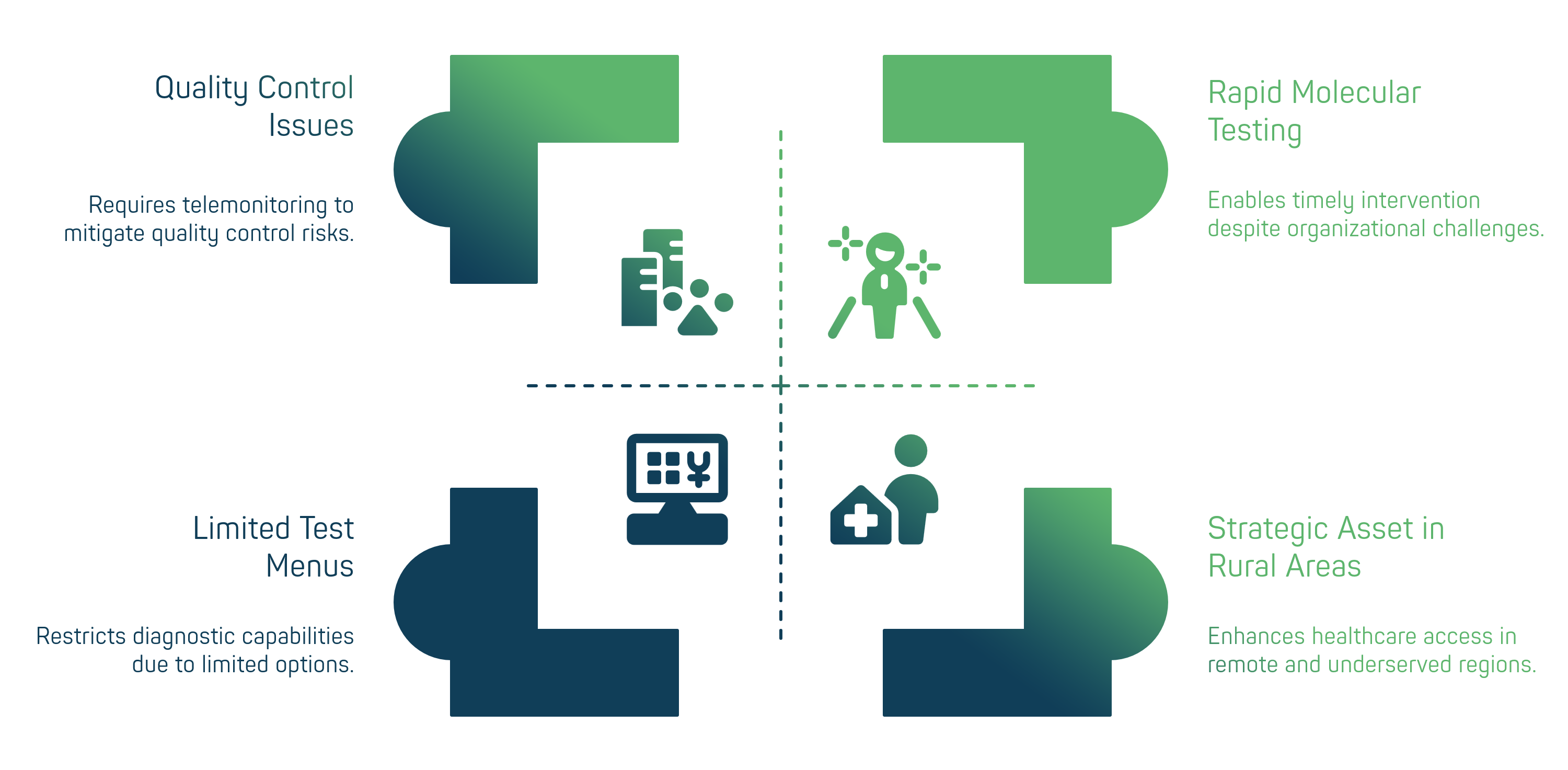 Quality Control Issues

Requires telemonitoring to mitigate quality control risks.

Rapid Molecular Testing

Enables timely intervention despite organizational challenges.

Limited Test Menus

Restricts diagnostic capabilities due to limited options.

Strategic Asset in Rural Areas

Enhances healthcare access in remote and underserved regions.