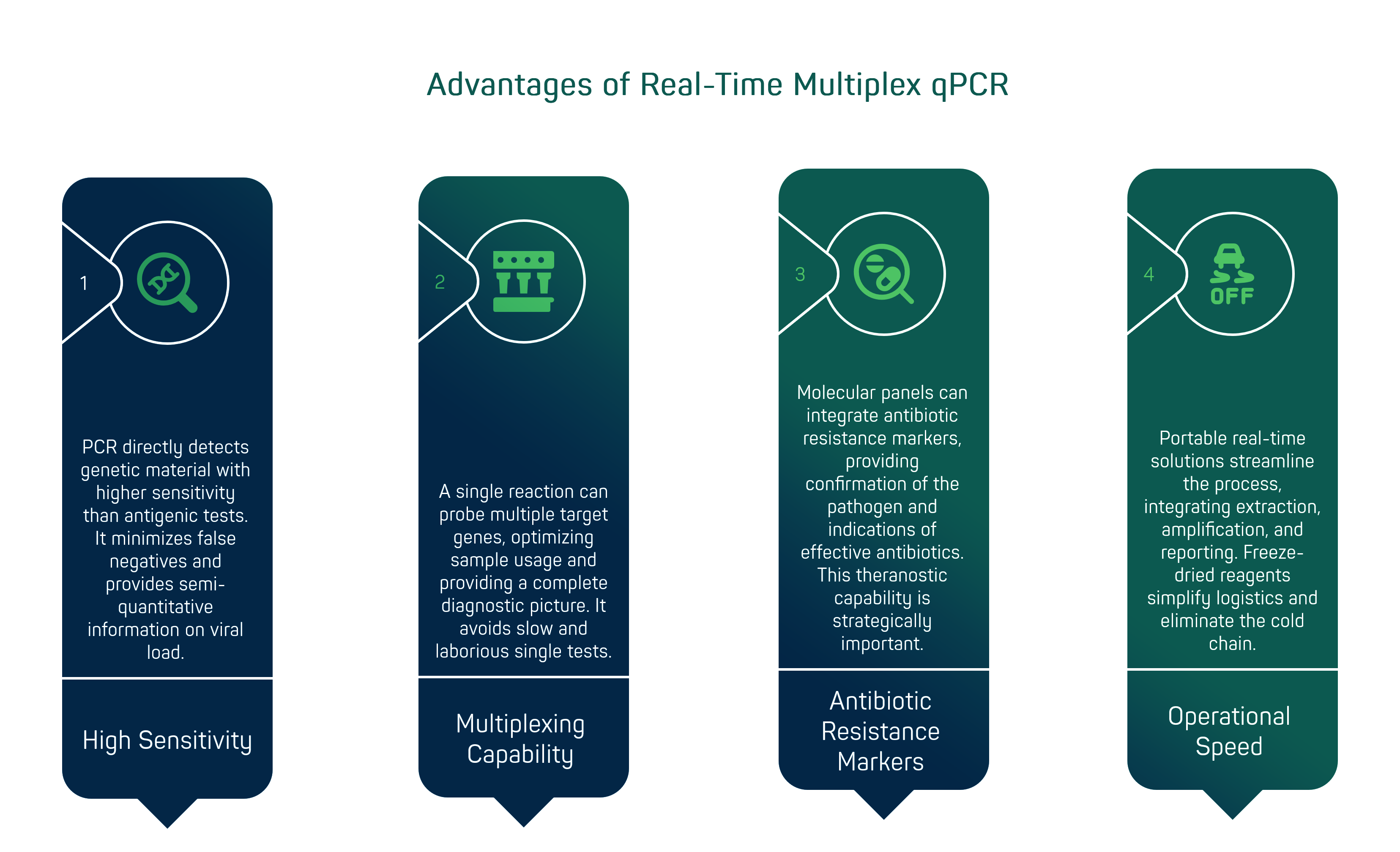 Advantages of Real-Time Multiplex qPCR

1

PCR directly detects genetic material with higher sensitivity than antigenic tests. It minimizes false negatives and provides semi-quantitative information on viral load.

High Sensitivity

2

A single reaction can probe multiple target genes, optimizing sample usage and providing a complete diagnostic picture. It avoids slow and laborious single tests.

Multiplexing Capability

3

Molecular panels can integrate antibiotic resistance markers, providing confirmation of the pathogen and indications of effective antibiotics. This theranostic capability is strategically important.

Antibiotic Resistance Markers

4

OFF

Portable real-time solutions streamline the process, integrating extraction, amplification, and reporting. Freeze-dried reagents simplify logistics and eliminate the cold chain.

Operational Speed