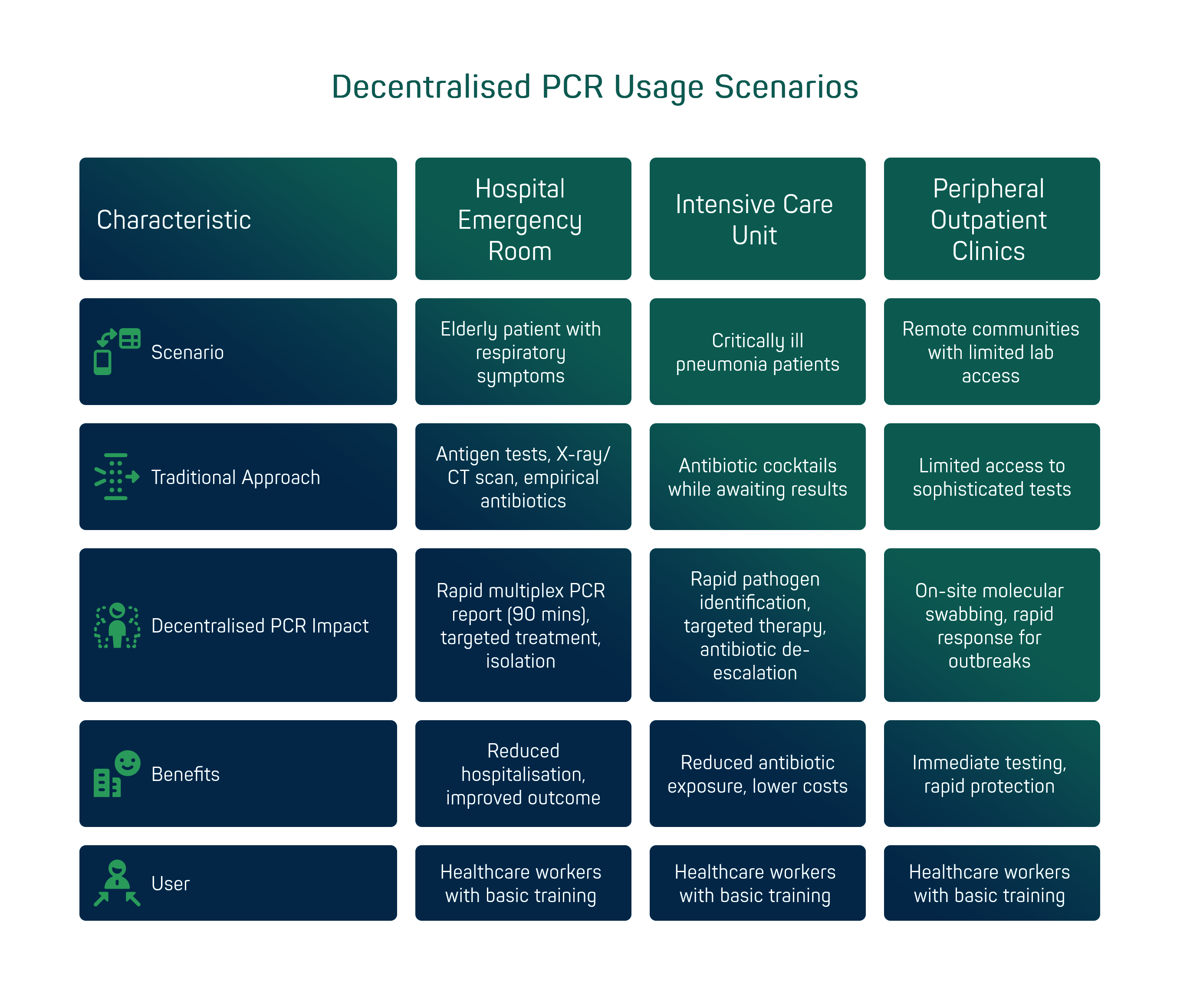 Decentralised PCR Usage Scenarios

| Characteristic | Hospital Emergency Room | Intensive Care Unit | Peripheral Outpatient Clinics |
|---|---|---|---|
| Scenario | Elderly patient with respiratory symptoms | Critically ill pneumonia patients | Remote communities with limited lab access |
| Traditional Approach | Antigen tests, X-ray/ CT scan, empirical antibiotics | Antibiotic cocktails while awaiting results | Limited access to sophisticated tests |
| Decentralised PCR Impact | Rapid multiplex PCR report (90 mins), targeted treatment, isolation | Rapid pathogen identification, targeted therapy, antibiotic de-escalation | On-site molecular swabbing, rapid response for outbreaks |
| Benefits | Reduced hospitalisation, improved outcome | Reduced antibiotic exposure, lower costs | Immediate testing, rapid protection |
| User | Healthcare workers with basic training | Healthcare workers with basic training | Healthcare workers with basic training |