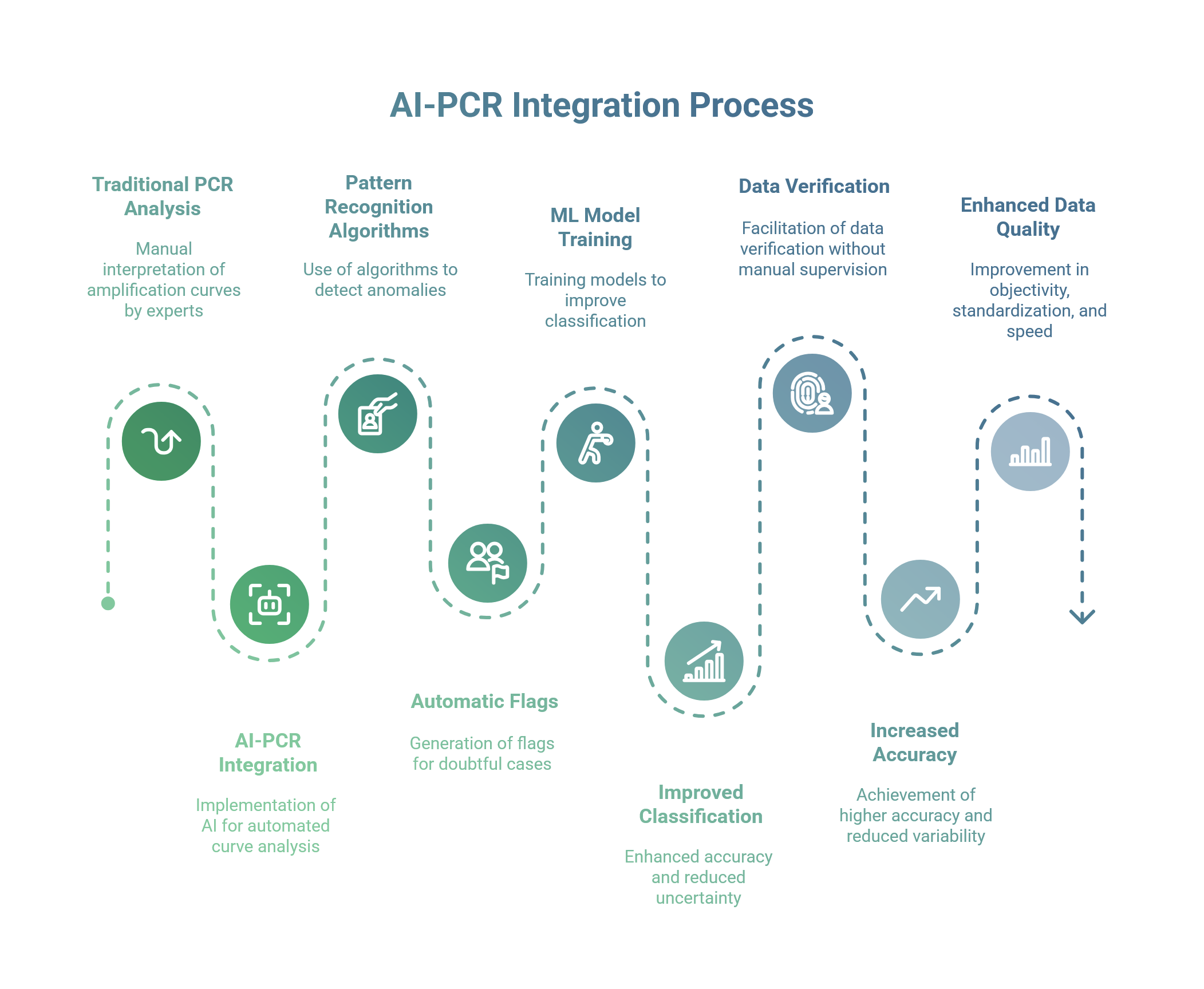 AI-PCR Integration Process

Traditional PCR Analysis

Manual interpretation of amplification curves by experts

AI-PCR Integration

Implementation of AI for automated curve analysis

Pattern Recognition Algorithms

Use of algorithms to detect anomalies

Automatic Flags

Generation of flags for doubtful cases

ML Model Training

Training models to improve classification

Improved Classification

Enhanced accuracy and reduced uncertainty

Data Verification

Facilitation of data verification without manual supervision

Increased Accuracy

Achievement of higher accuracy and reduced variability

Enhanced Data Quality

Improvement in objectivity, standardization, and speed